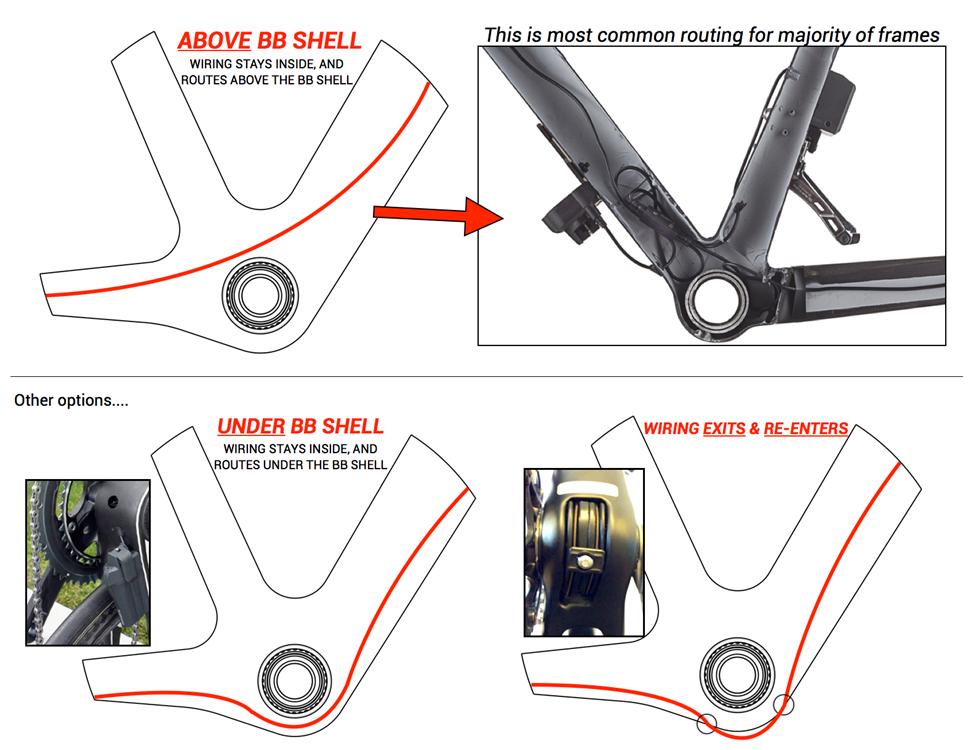 ABOVE BB SHELL
WIRING STAYS INSIDE, AND ROUTES ABOVE THE BB SHELL

This is most common routing for majority of frames

Other options....

UNDER BB SHELL
WIRING STAYS INSIDE, AND ROUTES UNDER THE BB SHELL

WIRING EXITS & RE-ENTERS